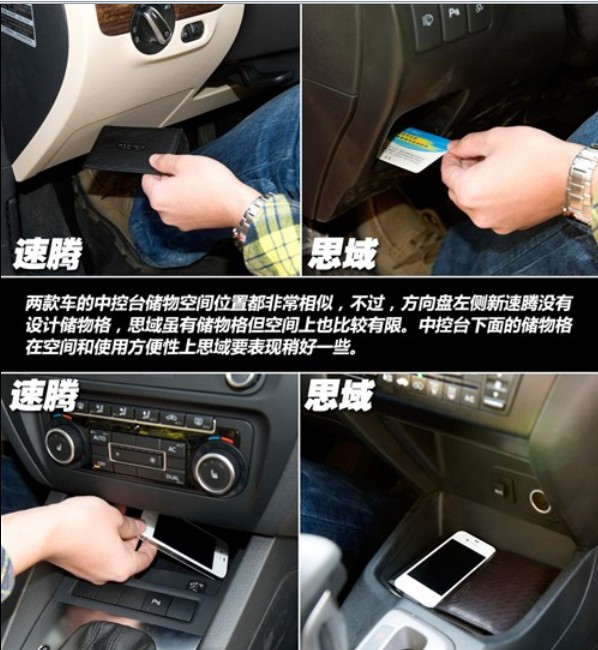 速腾

思域

两款车的中控台储物空间位置都非常相似，不过，方向盘左侧新速腾没有设计储物格，思域虽有储物格但空间上也比较有限。中控台下面的储物格在空间和使用方便性上思域要表现稍好一些。

速腾

AUTO

AC

DUAL

思域

A/C