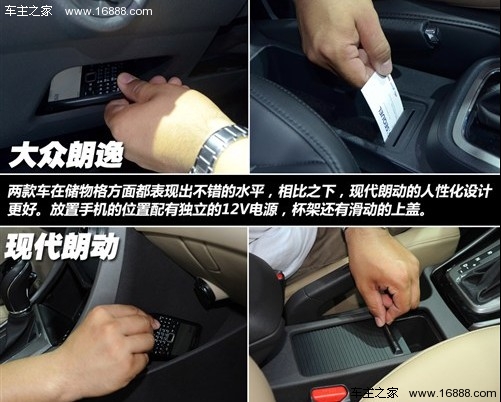 车主之家 www.16888.com

大众朗逸

两款车在储物格方面都表现出不错的水平，相比之下，现代朗动的人性化设计更好。放置手机的位置配有独立的12V电源，杯架还有滑动的上盖。

现代朗动

车主之家 www.16888.com